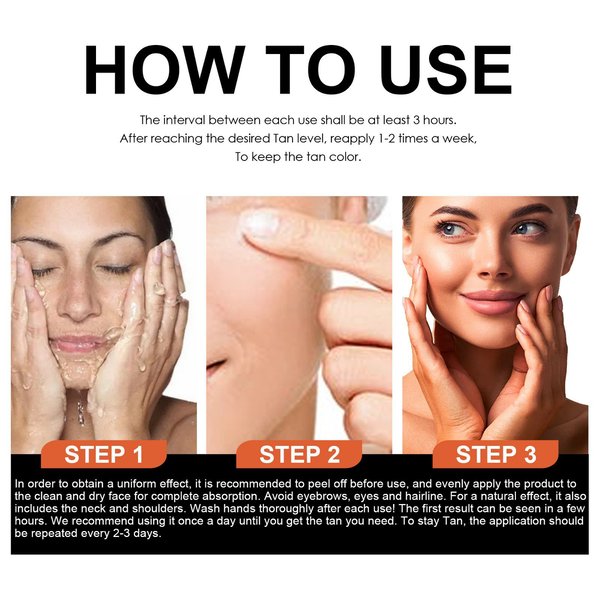 HOW TO USE

The interval between each use shall be at least 3 hours.
After reaching the desired Tan level, reapply 1-2 times a week,
To keep the tan color.

STEP 1

STEP 2

STEP 3

In order to obtain a uniform effect, it is recommended to peel off before use, and evenly apply the product to the clean and dry face for complete absorption. Avoid eyebrows, eyes and hairline. For a natural effect, it also includes the neck and shoulders. Wash hands thoroughly after each use! The first result can be seen in a few hours. We recommend using it once a day until you get the tan you need. To stay Tan, the application should be repeated every 2-3 days.