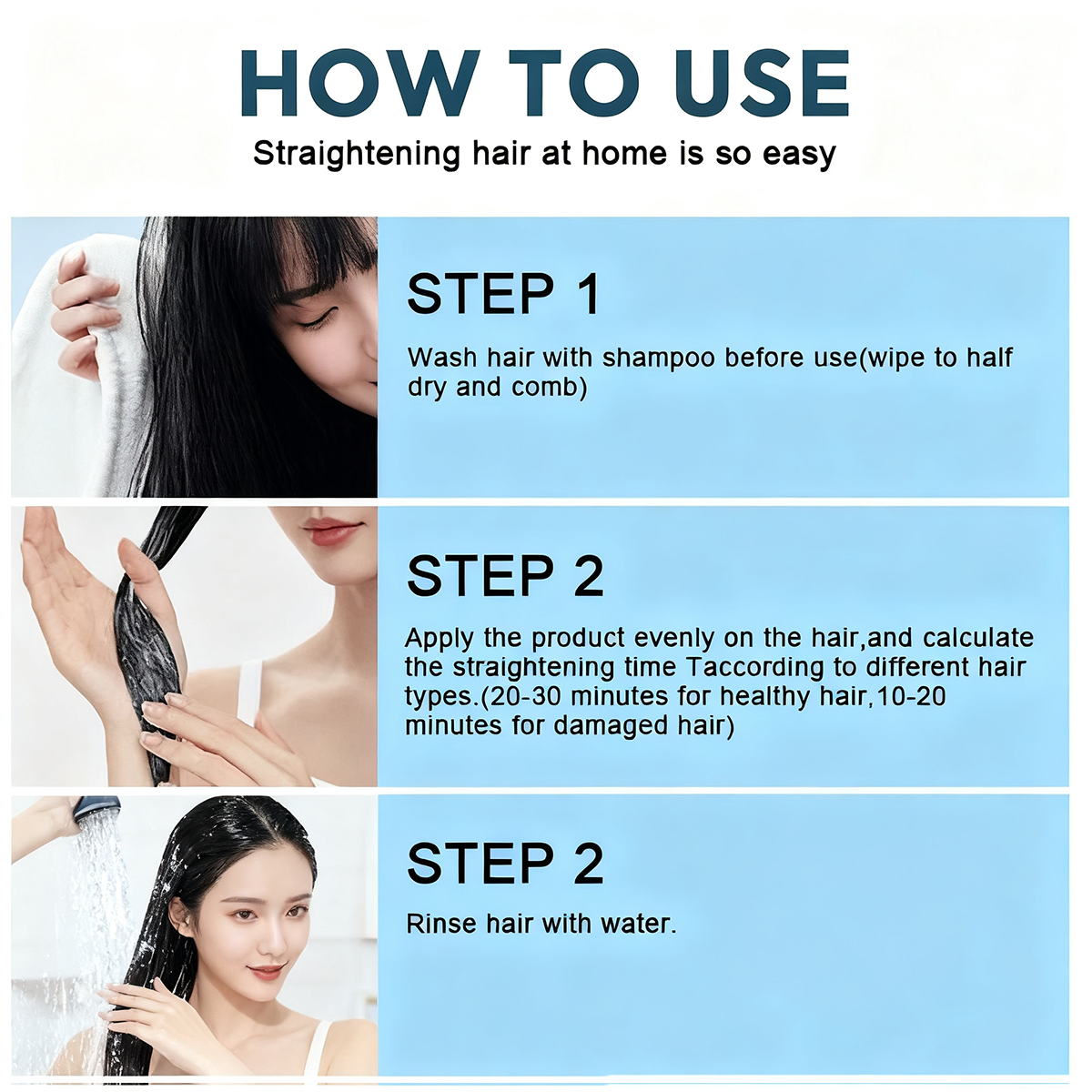 HOW TO USE

Straightening hair at home is so easy

STEP 1

Wash hair with shampoo before use(wipe to half dry and comb)

STEP 2

Apply the product evenly on the hair,and calculate the straightening time Taccording to different hair types.(20-30 minutes for healthy hair,10-20 minutes for damaged hair)

STEP 2

Rinse hair with water.