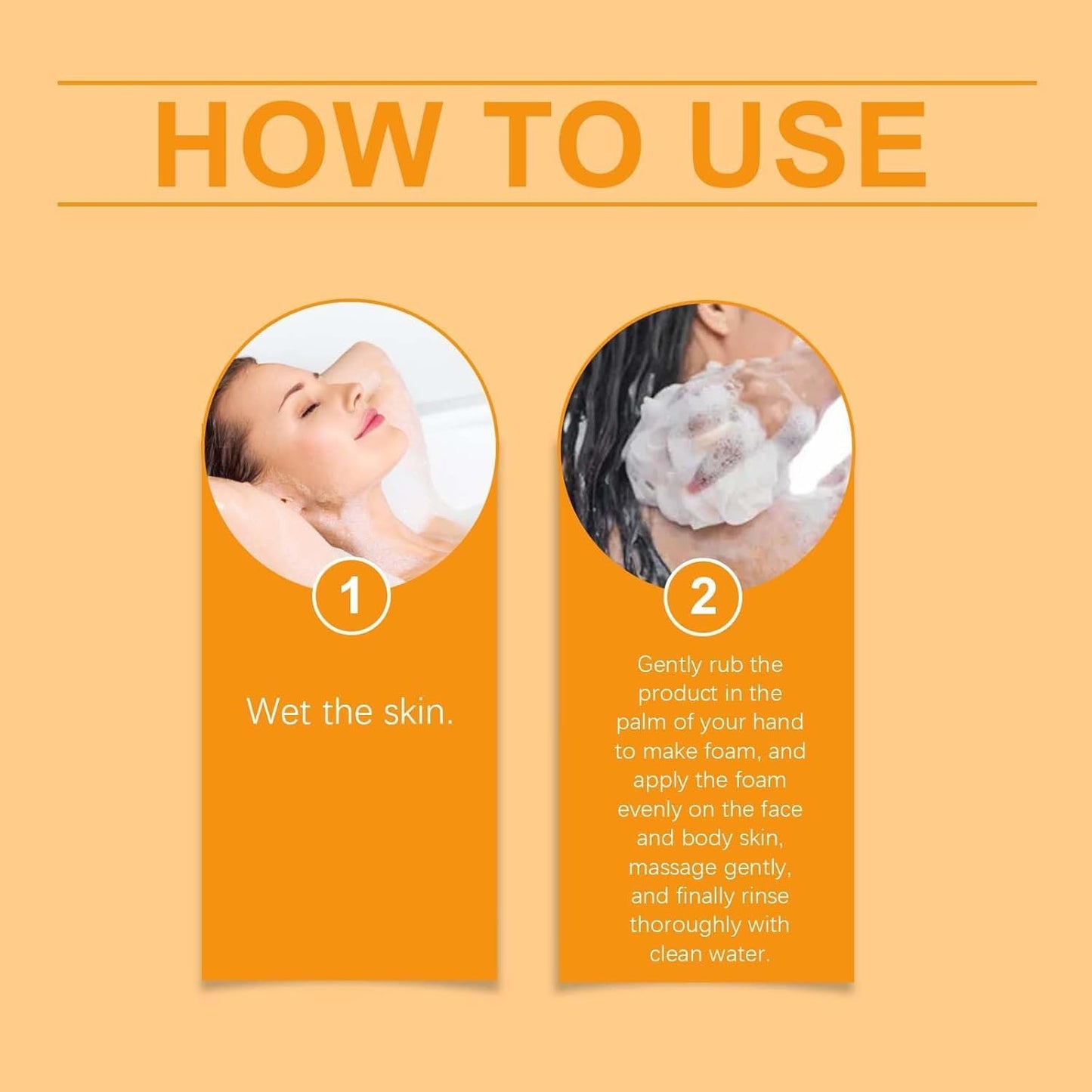 HOW TO USE

1

Wet the skin.

2

Gently rub the product in the palm of your hand to make foam, and apply the foam evenly on the face and body skin, massage gently, and finally rinse thoroughly with clean water.