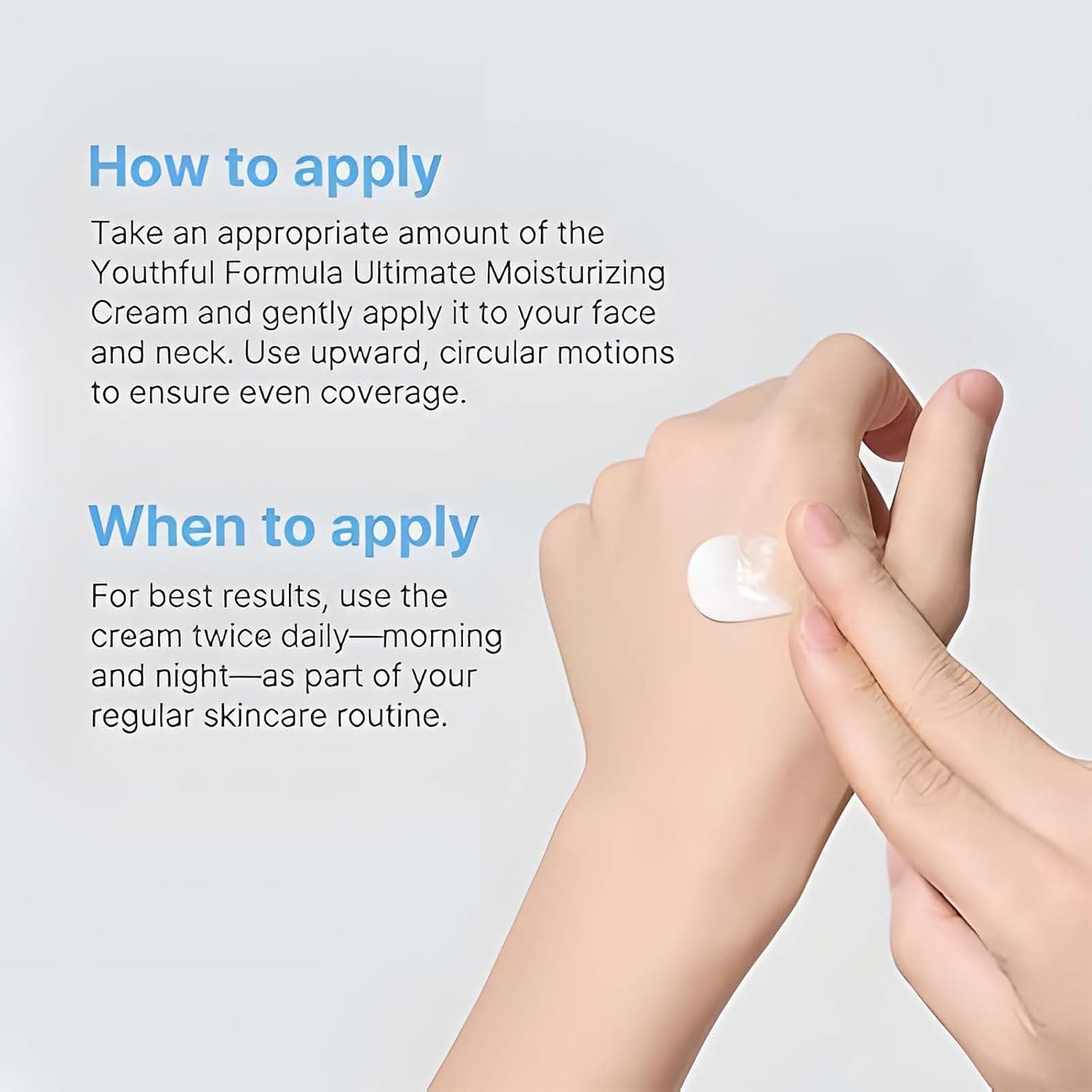 How to apply

Take an appropriate amount of the Youthful Formula Ultimate Moisturizing Cream and gently apply it to your face and neck. Use upward, circular motions to ensure even coverage.

When to apply

For best results, use the cream twice daily—morning and night—as part of your regular skincare routine.