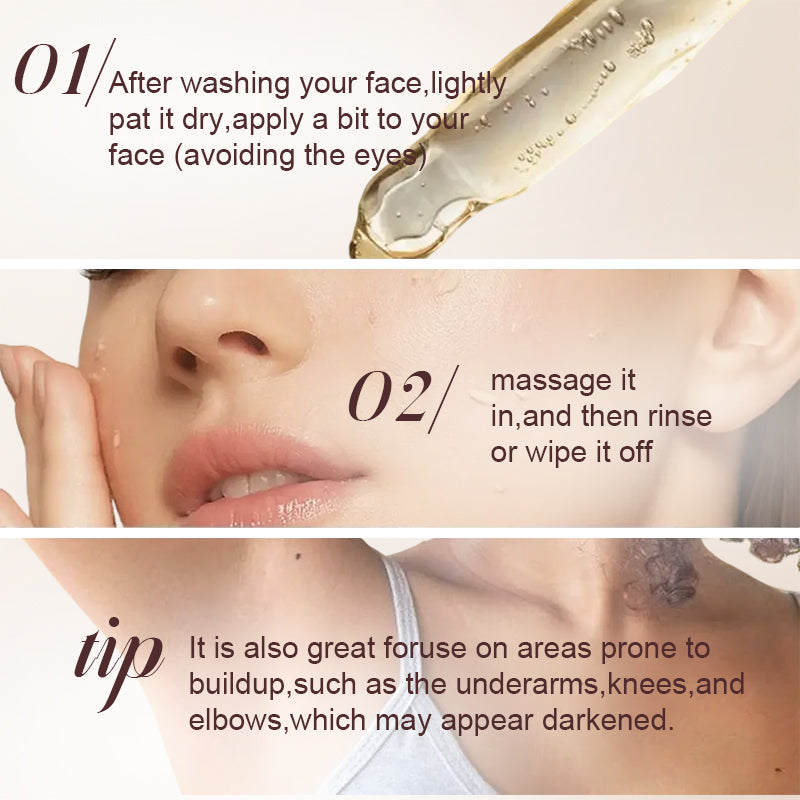 01/ After washing your face,lightly pat it dry,apply a bit to your face (avoiding the eyes)

02/ massage it in,and then rinse or wipe it off

tip It is also great foruse on areas prone to buildup,such as the underarms,knees,and elbows,which may appear darkened.