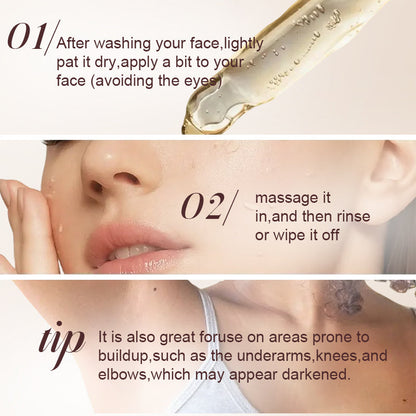 01/ After washing your face,lightly pat it dry,apply a bit to your face (avoiding the eyes)

02/ massage it in,and then rinse or wipe it off

tip It is also great foruse on areas prone to buildup,such as the underarms,knees,and elbows,which may appear darkened.