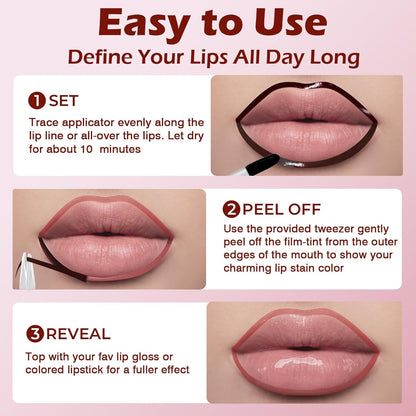 Easy to Use

Define Your Lips All Day Long

1 SET

Trace applicator evenly along the lip line or all-over the lips. Let dry for about 10 minutes

2 PEEL OFF

Use the provided tweezer gently peel off the film-tint from the outer edges of the mouth to show your charming lip stain color

3 REVEAL

Top with your fav lip gloss or colored lipstick for a fuller effect