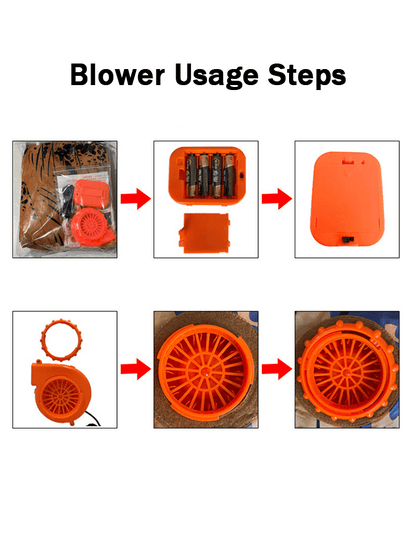 Blower Usage Steps